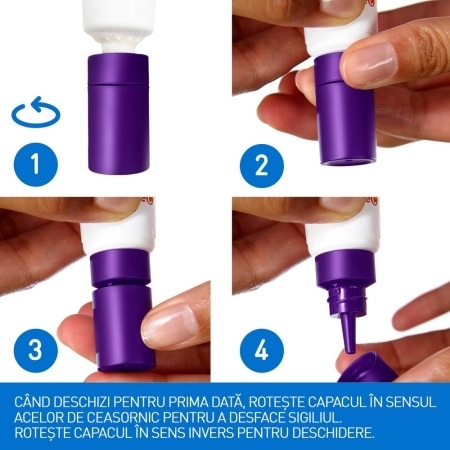 1

2

3

4

CÂND DESCHIZI PENTRU PRIMA DATĂ, ROTEȘTE CAPACUL ÎN SENSUL ACELOR DE CEASORNIC PENTRU A DESFACE SIGILIUL.
ROTEȘTE CAPACUL ÎN SENS INVERS PENTRU DESCHIDERE.